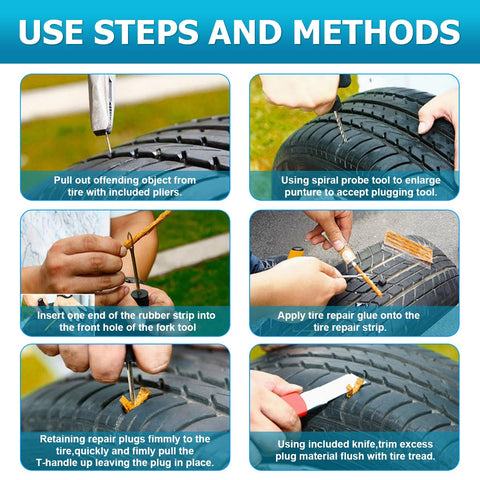 USE STEPS AND METHODS

Pull out offending object from tire with included pliers.

Using spiral probe tool to enlarge punture to accept plugging tool.

Insert one end of the rubber strip into the front hole of the fork tool

Apply tire repair glue onto the tire repair strip.

Retaining repair plugs fimmly to the tire,quickly and fimly pull the T-handle up leaving the plug in place.

Using included knife,trim excess plug material flush with tire tread.