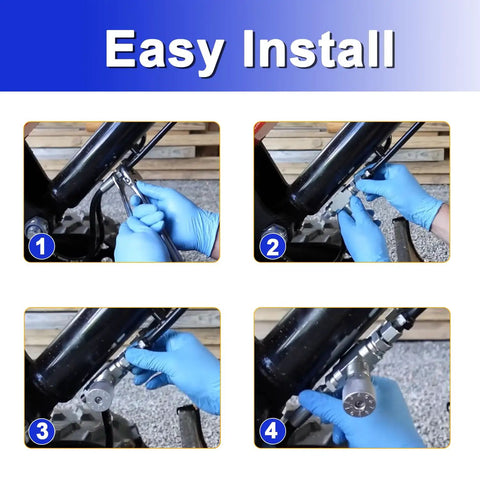 Easy Install

1

2

3

4