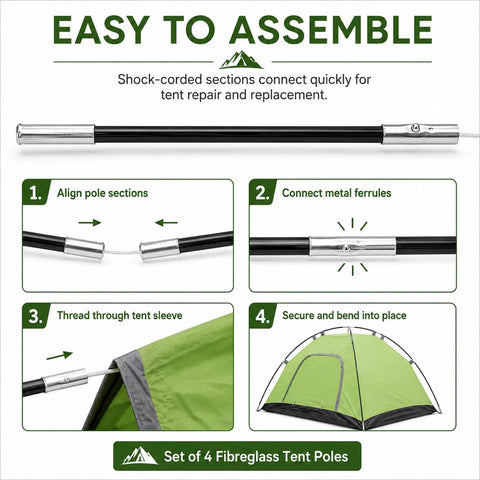 EASY TO ASSEMBLE

Shock-corded sections connect quickly for tent repair and replacement.

1. Align pole sections

2. Connect metal ferrules

3. Thread through tent sleeve

4. Secure and bend into place

Set of 4 Fibreglass Tent Poles