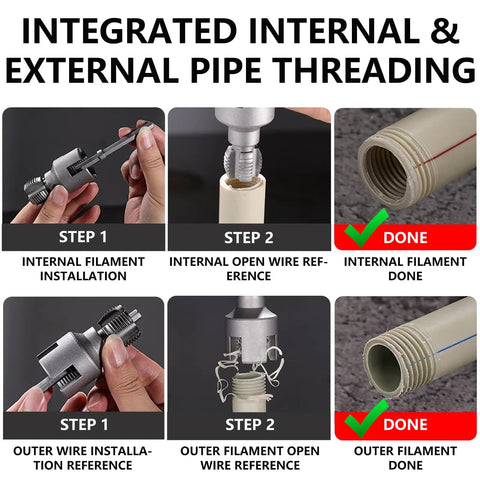 INTEGRATED INTERNAL & EXTERNAL PIPE THREADING

STEP 1

INTERNAL FILAMENT INSTALLATION

STEP 2

INTERNAL OPEN WIRE REFERENCE

DONE

INTERNAL FILAMENT DONE

STEP 1

OUTER WIRE INSTALLATION REFERENCE

STEP 2

OUTER FILAMENT OPEN WIRE REFERENCE

DONE

OUTER FILAMENT DONE