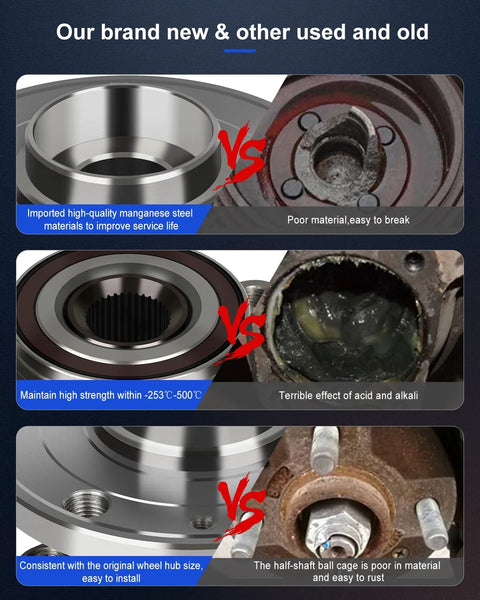 Our brand new & other used and old

VS

Imported high-quality manganese steel materials to improve service life

Poor material,easy to break

VS

Maintain high strength within -253℃-500℃

Terrible effect of acid and alkali

VS

Consistent with the original wheel hub size, easy to install

The half-shaft ball cage is poor in material and easy to rust