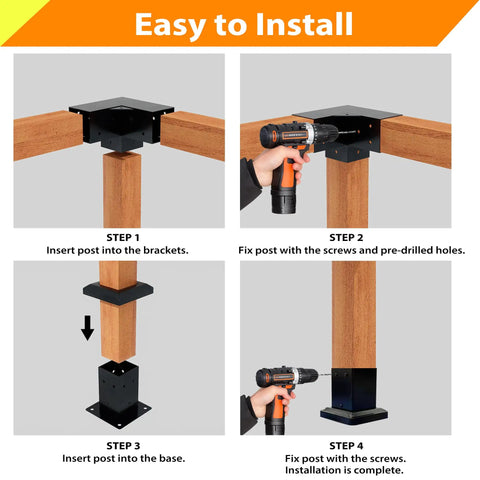 Easy to Install

STEP 1
Insert post into the brackets.

STEP 2
Fix post with the screws and pre-drilled holes.

STEP 3
Insert post into the base.

STEP 4
Fix post with the screws.
Installation is complete.