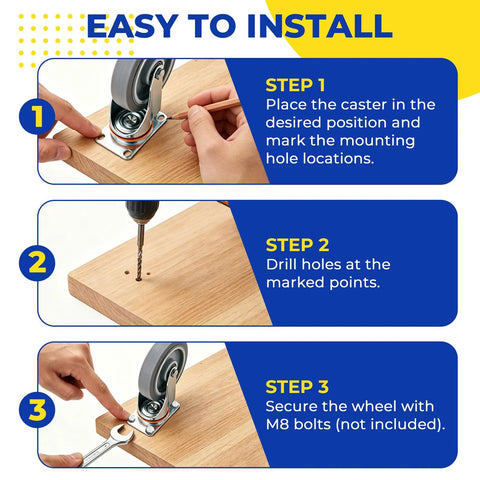 EASY TO INSTALL

1

STEP 1
Place the caster in the desired position and mark the mounting hole locations.

2

STEP 2
Drill holes at the marked points.

3

STEP 3
Secure the wheel with M8 bolts (not included).