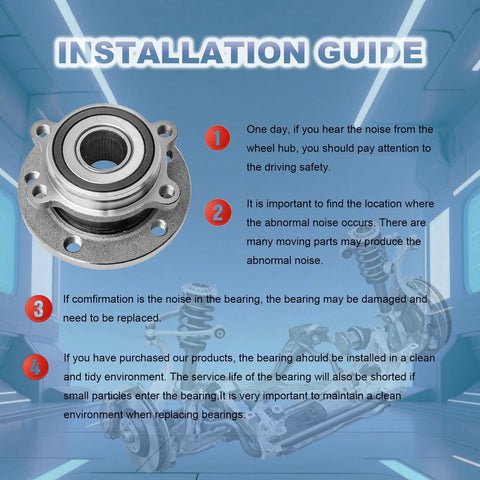 INSTALLATION GUIDE

1
One day, if you hear the noise from the wheel hub, you should pay attention to the driving safety.

2
It is important to find the location where the abnormal noise occurs. There are many moving parts may produce the abnormal noise.

3
If comfirmation is the noise in the bearing, the bearing may be damaged and need to be replaced.

4
If you have purchased our products, the bearing ahould be installed in a clean and tidy environment. The service life of the bearing will also be shorted if small particles enter the bearing.It is very important to maintain a clean environment when replacing bearings.