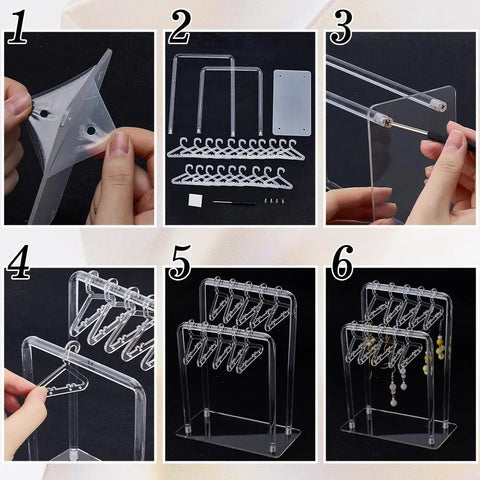 1
2
3
4
5
6