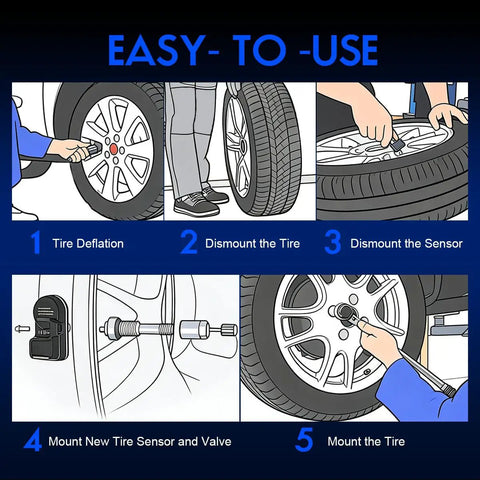 EASY- TO -USE

1 Tire Deflation

2 Dismount the Tire

3 Dismount the Sensor

4 Mount New Tire Sensor and Valve

5 Mount the Tire