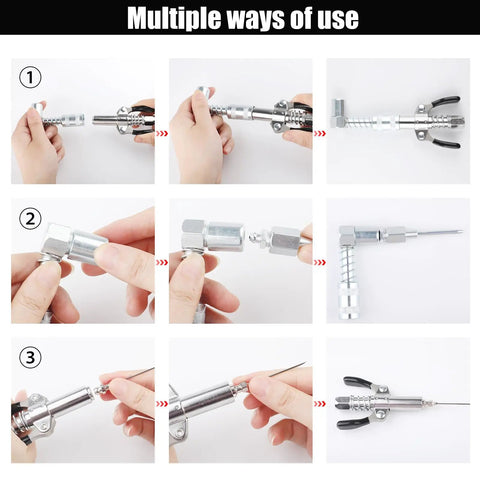 Multiple ways of use

1

2

3