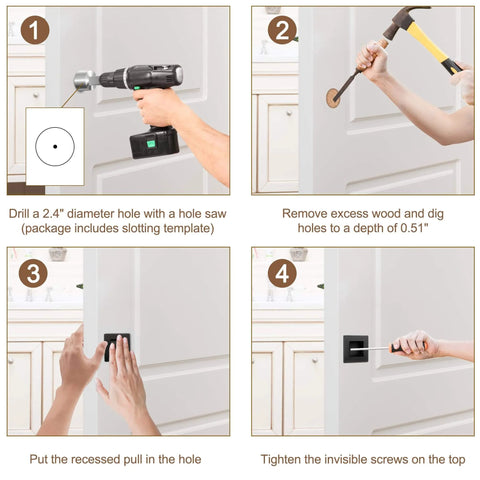 1

Drill a 2.4" diameter hole with a hole saw (package includes slotting template)

2

Remove excess wood and dig holes to a depth of 0.51"

3

Put the recessed pull in the hole

4

Tighten the invisible screws on the top