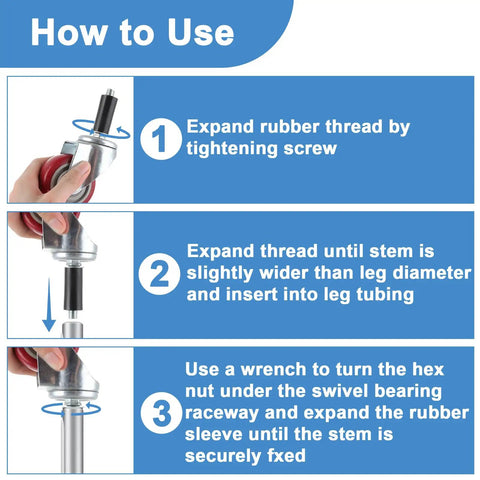 How to Use

1 Expand rubber thread by tightening screw

2 Expand thread until stem is slightly wider than leg diameter and insert into leg tubing

3 Use a wrench to turn the hex nut under the swivel bearing raceway and expand the rubber sleeve until the stem is securely fxed