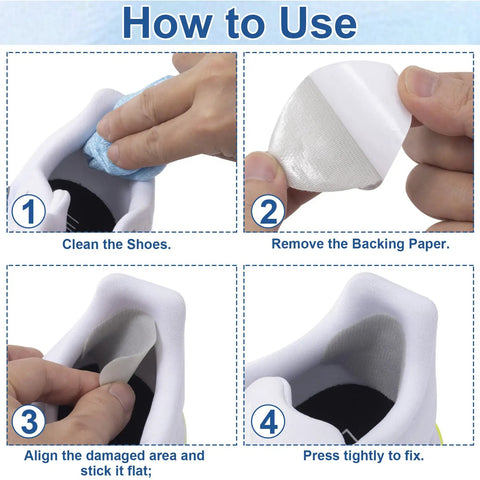 How to Use

1

Clean the Shoes.

2

Remove the Backing Paper.

3

Align the damaged area and stick it flat;

4

Press tightly to fix.