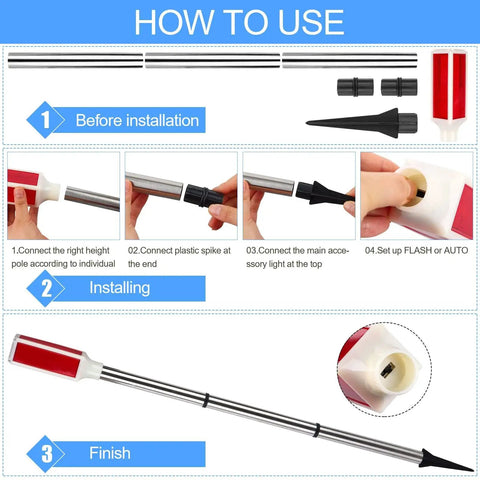 HOW TO USE

1 Before installation

1.Connect the right height pole according to individual

02.Connect plastic spike at the end

03.Connect the main accessory light at the top

04.Set up FLASH or AUTO

2 Installing

3 Finish