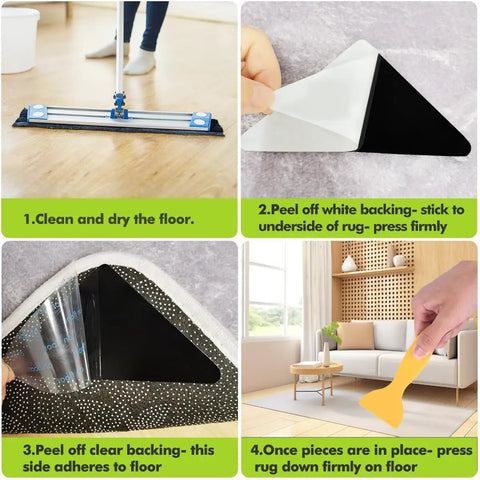 1.Clean and dry the floor.

2.Peel off white backing- stick to underside of rug- press firmly

3.Peel off clear backing- this side adheres to floor

4.Once pieces are in place- press rug down firmly on floor