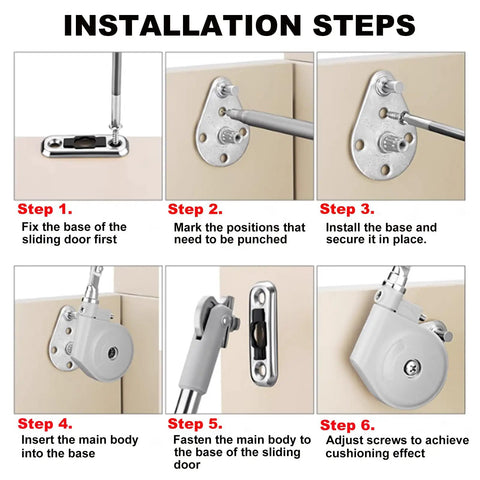 INSTALLATION STEPS

Step 1.
Fix the base of the sliding door first

Step 2.
Mark the positions that need to be punched

Step 3.
Install the base and secure it in place.

Step 4.
Insert the main body into the base

Step 5.
Fasten the main body to the base of the sliding door

Step 6.
Adjust screws to achieve cushioning effect