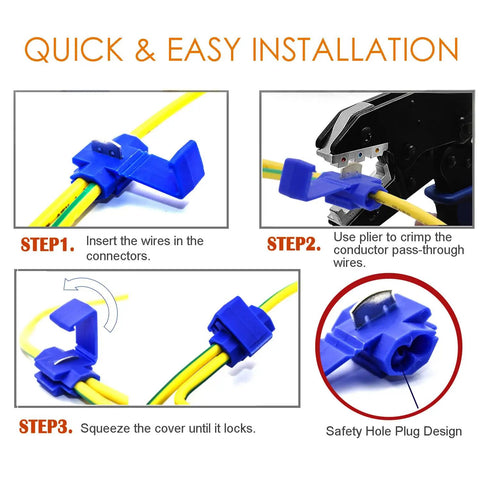 QUICK & EASY INSTALLATION

STEP1. Insert the wires in the connectors.

STEP2. Use plier to crimp the conductor pass-through wires.

STEP3. Squeeze the cover until it locks.

Safety Hole Plug Design