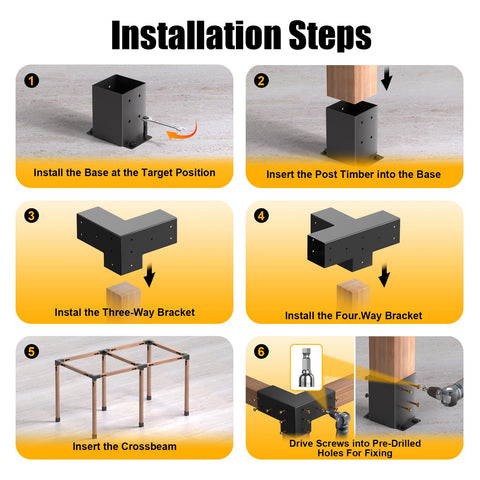 Installation Steps

1
Install the Base at the Target Position

2
Insert the Post Timber into the Base

3
Instal the Three-Way Bracket

4
Install the Four.Way Bracket

5
Insert the Crossbeam

6
Drive Screws into Pre-Drilled Holes For Fixing