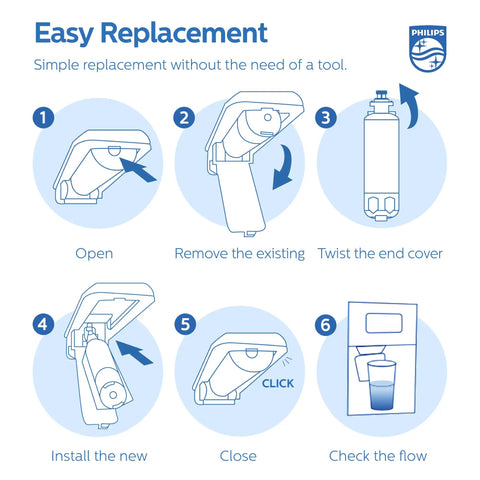 Easy Replacement

PHILIPS

Simple replacement without the need of a tool.

1

Open

2

Remove the existing

3

Twist the end cover

4

Install the new

5

CLICK

Close

6

Check the flow