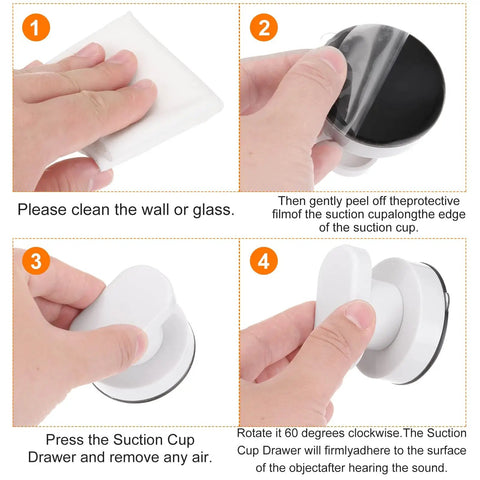 1

Please clean the wall or glass.

2

Then gently peel off theprotective filmof the suction cupalongthe edge of the suction cup.

3

Press the Suction Cup Drawer and remove any air.

4

Rotate it 60 degrees clockwise.The Suction Cup Drawer will firmlyadhere to the surface of the objectafter hearing the sound.