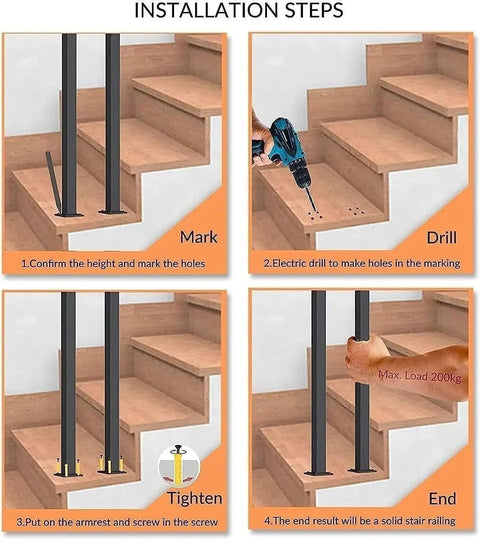 INSTALLATION STEPS

Mark

1.Confirm the height and mark the holes

Drill

2.Electric drill to make holes in the marking

Tighten

3.Put on the armrest and screw in the screw

Max. Load 200kg

End

4.The end result will be a solid stair railing