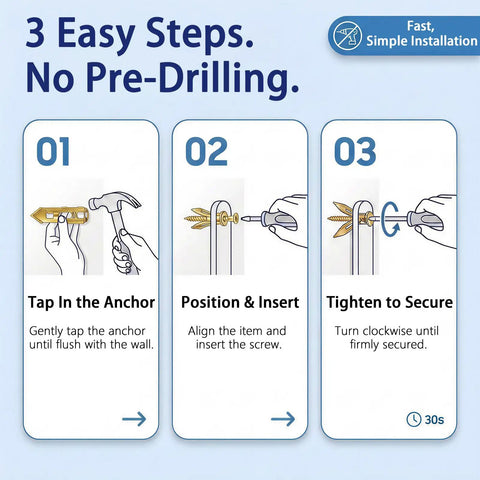 3 Easy Steps. No Pre-Drilling.

Fast, Simple Installation

01

Tap In the Anchor

Gently tap the anchor until flush with the wall.

→

02

Position & Insert

Align the item and insert the screw.

→

03

Tighten to Secure

Turn clockwise until firmly secured.

30s