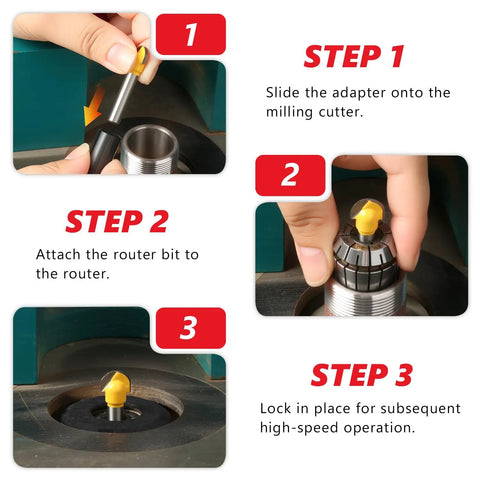 1

STEP 1

Slide the adapter onto the milling cutter.

2

STEP 2

Attach the router bit to the router.

3

STEP 3

Lock in place for subsequent high-speed operation.