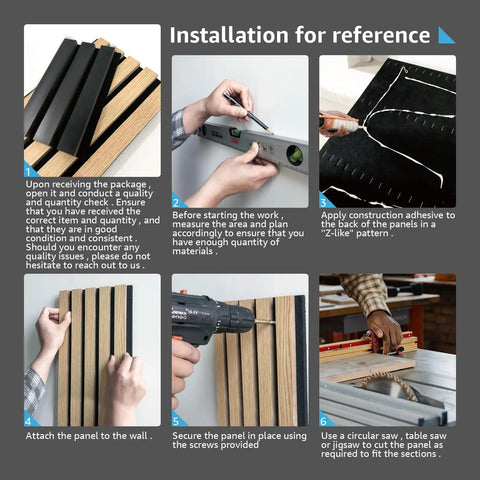 Installation for reference

1
Upon receiving the package , open it and conduct a quality and quantity check . Ensure that you have received the correct item and quantity , and that they are in good condition and consistent . Should you encounter any quality issues , please do not hesitate to reach out to us .

2
Before starting the work , measure the area and plan accordingly to ensure that you have enough quantity of materials .

3
Apply construction adhesive to the back of the panels in a "Z-like" pattern .

4
Attach the panel to the wall .

5
Secure the panel in place using the screws provided

6
Use a circular saw , table saw or jigsaw to cut the panel as required to fit the sections .