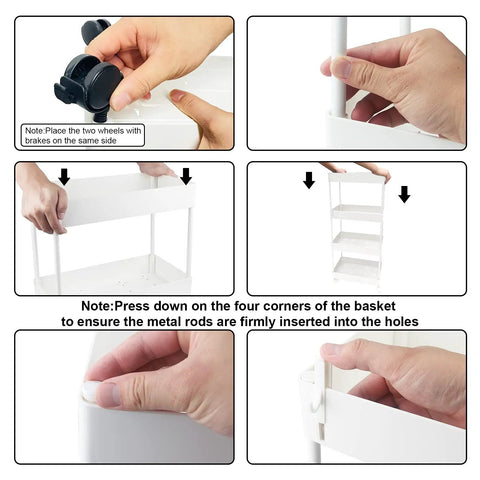 Note:Place the two wheels with brakes on the same side

Note:Press down on the four corners of the basket to ensure the metal rods are firmly inserted into the holes