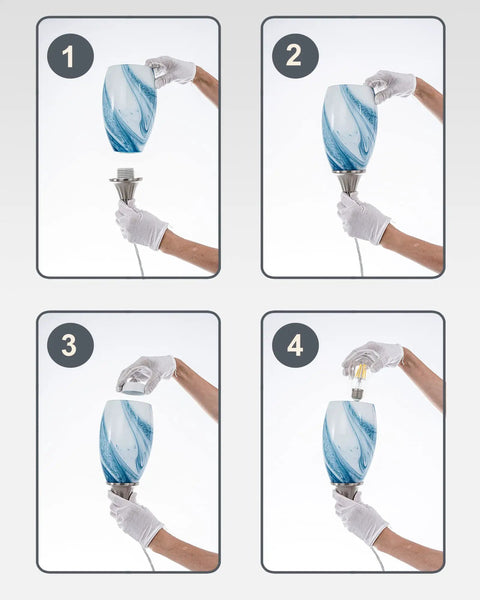 1

2

3

4