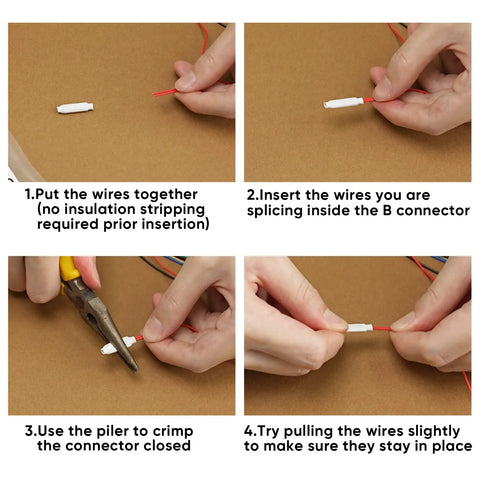 1.Put the wires together (no insulation stripping required prior insertion)

2.Insert the wires you are splicing inside the B connector

3.Use the piler to crimp the connector closed

4.Try pulling the wires slightly to make sure they stay in place