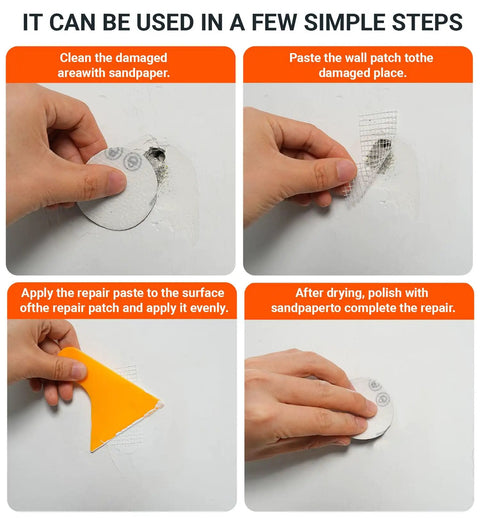 IT CAN BE USED IN A FEW SIMPLE STEPS

Clean the damaged areawith sandpaper.

Paste the wall patch tothe damaged place.

Apply the repair paste to the surface ofthe repair patch and apply it evenly.

After drying, polish with sandpaperto complete the repair.