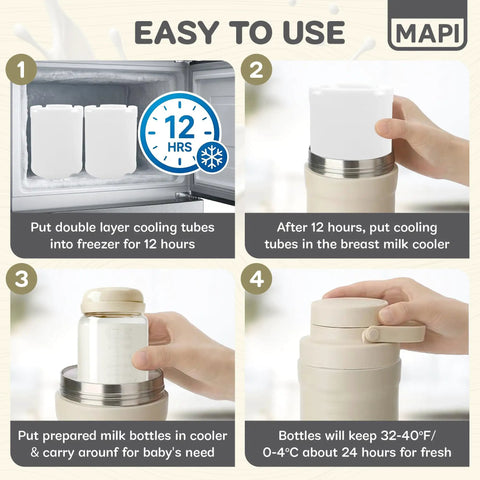 EASY TO USE

MAPI

1

12 HRS

Put double layer cooling tubes into freezer for 12 hours

2

After 12 hours, put cooling tubes in the breast milk cooler

3

Put prepared milk bottles in cooler & carry arounf for baby's need

4

Bottles will keep 32-40°F/ 0-4°C about 24 hours for fresh