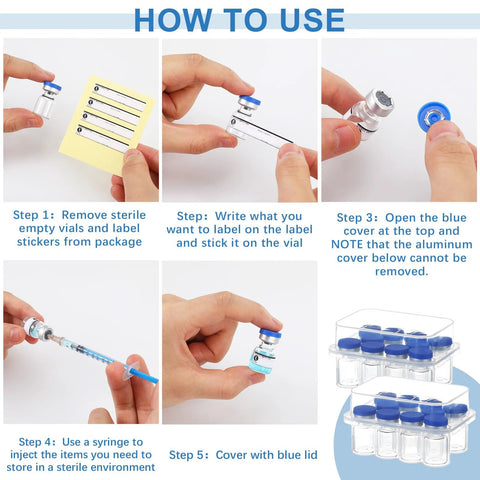 HOW TO USE

Step 1: Remove sterile empty vials and label stickers from package

Step: Write what you want to label on the label and stick it on the vial

Step 3: Open the blue cover at the top and NOTE that the aluminum cover below cannot be removed.

Step 4: Use a syringe to inject the items you need to store in a sterile environment

Step 5: Cover with blue lid