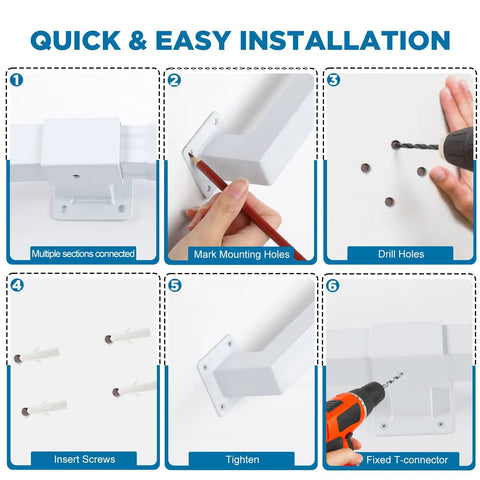 QUICK & EASY INSTALLATION

1
Multiple sections connected

2
Mark Mounting Holes

3
Drill Holes

4
Insert Screws

5
Tighten

6
Fixed T-connector