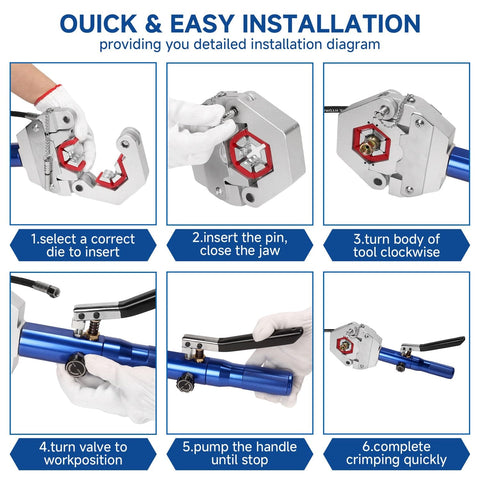 OUICK & EASY INSTALLATION
providing you detailed installation diagram

1.select a correct die to insert

2.insert the pin, close the jaw

3.turn body of tool clockwise

4.turn valve to workposition

5.pump the handle until stop

6.complete crimping quickly