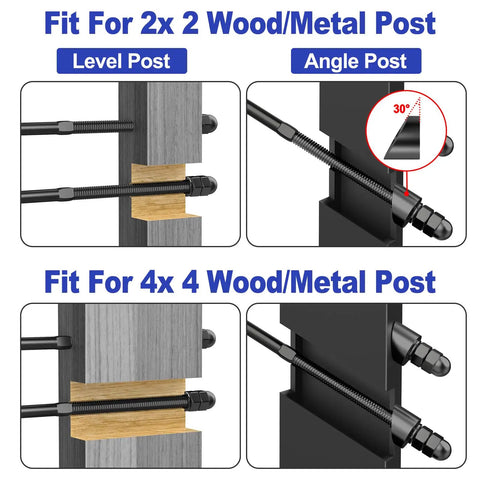 Fit For 2x 2 Wood/Metal Post

Level Post

Angle Post

30°

Fit For 4x 4 Wood/Metal Post