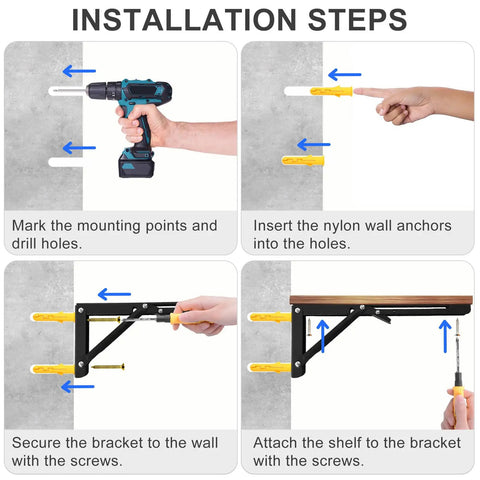 INSTALLATION STEPS

Mark the mounting points and drill holes.

Insert the nylon wall anchors into the holes.

Secure the bracket to the wall with the screws.

Attach the shelf to the bracket with the screws.