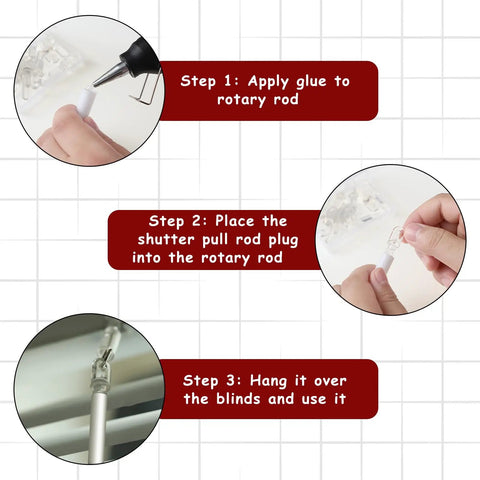 Step 1: Apply glue to rotary rod

Step 2: Place the shutter pull rod plug into the rotary rod

Step 3: Hang it over the blinds and use it