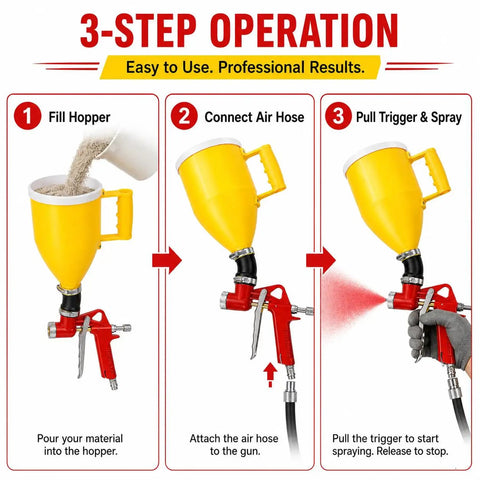 3-STEP OPERATION

Easy to Use. Professional Results.

1 Fill Hopper

Pour your material into the hopper.

2 Connect Air Hose

Attach the air hose to the gun.

3 Pull Trigger & Spray

Pull the trigger to start spraying. Release to stop.