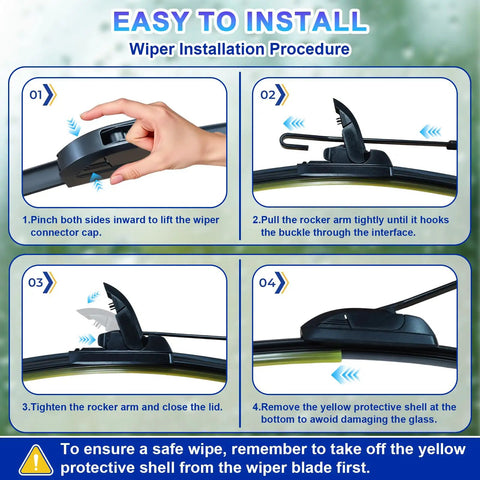 EASY TO INSTALL
Wiper Installation Procedure

01

1.Pinch both sides inward to lift the wiper connector cap.

02

2.Pull the rocker arm tightly until it hooks the buckle through the interface.

03

3.Tighten the rocker arm and close the lid.

04

4.Remove the yellow protective shell at the bottom to awoid damaging the glass.

To ensure a safe wipe, remember to take off the yellow protective shell from the wiper blade first.