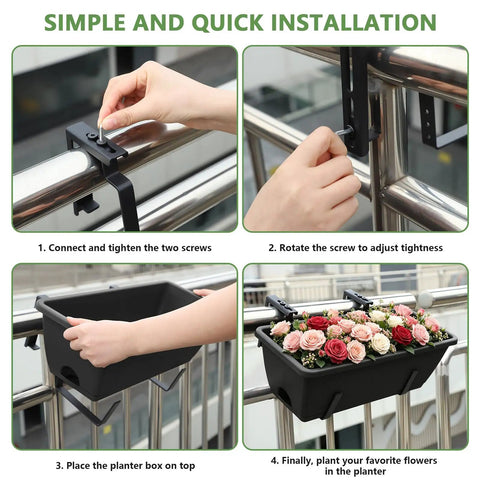 SIMPLE AND QUICK INSTALLATION

1. Connect and tighten the two screws

2. Rotate the screw to adjust tightness

3. Place the planter box on top

4. Finally, plant your favorite flowers in the planter