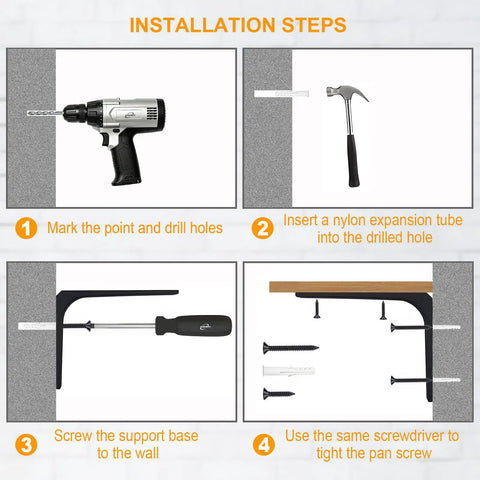 INSTALLATION STEPS

1 Mark the point and drill holes

2 Insert a nylon expansion tube into the drilled hole

3 Screw the support base to the wall

4 Use the same screwdriver to tight the pan screw