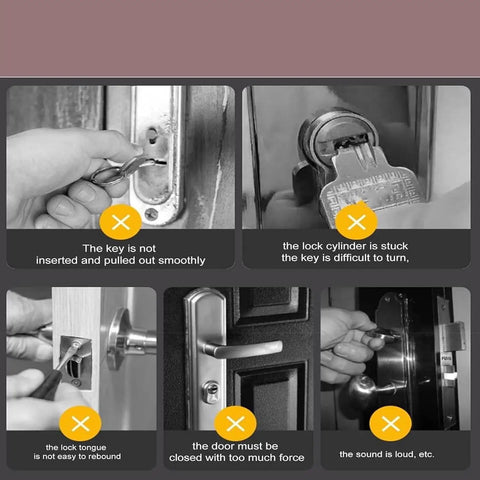 The key is not inserted and pulled out smoothly

the lock cylinder is stuck the key is difficult to turn,

the lock tongue is not easy to rebound

the door must be closed with too much force

the sound is loud, etc.