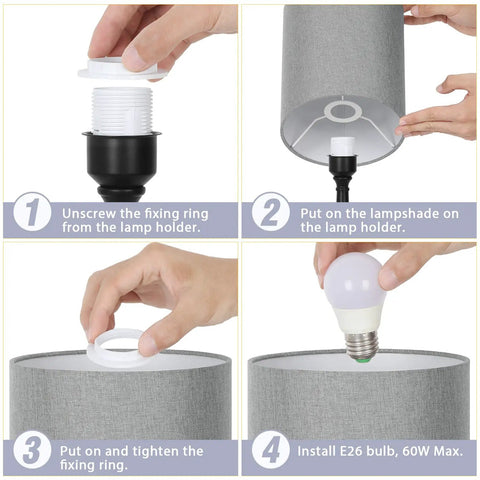 1 Unscrew the fixing ring from the lamp holder.

2 Put on the lampshade on the lamp holder.

3 Put on and tighten the fixing ring.

4 Install E26 bulb, 60W Max.