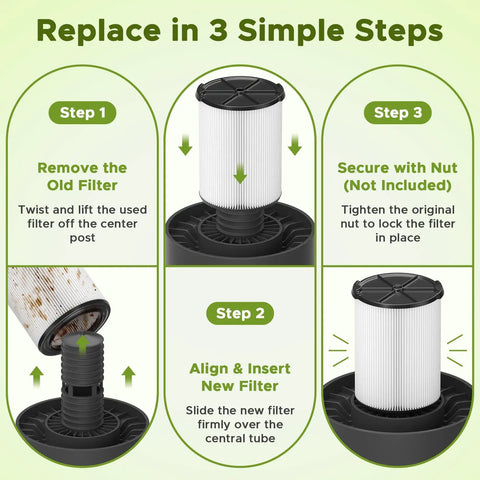 Replace in 3 Simple Steps

Step 1

Remove the Old Filter

Twist and lift the used filter off the center post

Step 2

Align & Insert New Filter

Slide the new filter firmly over the central tube

Step 3

Secure with Nut (Not Included)

Tighten the original nut to lock the filter in place