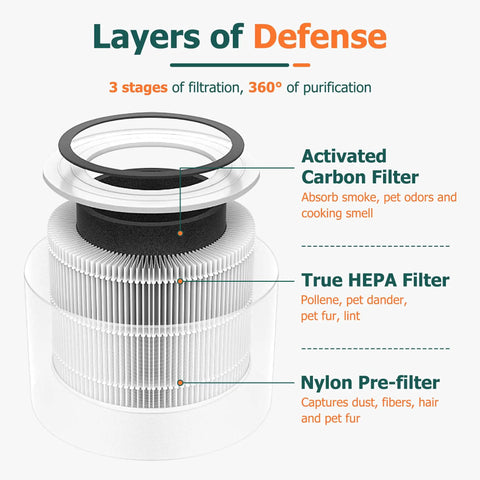 Layers of Defense

3 stages of filtration, 360° of purification

Activated Carbon Filter
Absorb smoke, pet odors and cooking smell

True HEPA Filter
Pollene, pet dander, pet fur, lint

Nylon Pre-filter
Captures dust, fibers, hair and pet fur