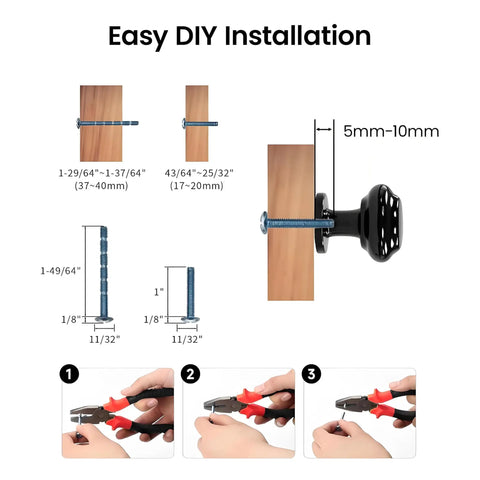 Easy DIY Installation

1-29/64"~1-37/64"
(37~40mm)

43/64"~25/32"
(17~20mm)

5mm-10mm

1-49/64"
1/8"
11/32"

1"
1/8"
11/32"

1

2

3