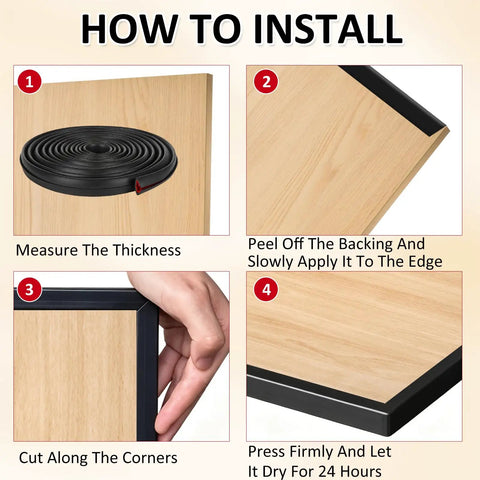 HOW TO INSTALL

1

Measure The Thickness

2

Peel Off The Backing And Slowly Apply It To The Edge

3

Cut Along The Corners

4

Press Firmly And Let It Dry For 24 Hours