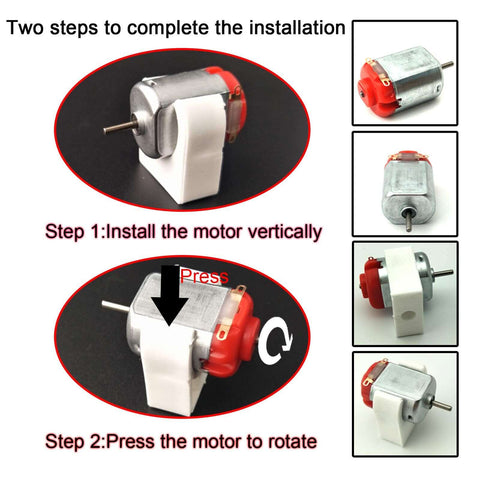 Two steps to complete the installation

Step 1:Install the motor vertically

Press

Step 2:Press the motor to rotate