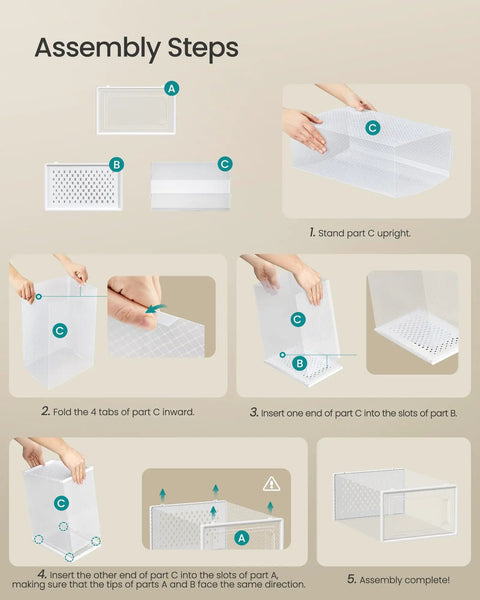 Assembly Steps

A

B

C

C

1. Stand part C upright.

C

2. Fold the 4 tabs of part C inward.

C

B

3. Insert one end of part C into the slots of part B.

C

A

4. Insert the other end of part C into the slots of part A, making sure that the tips of parts A and B face the same direction.

5. Assembly complete!