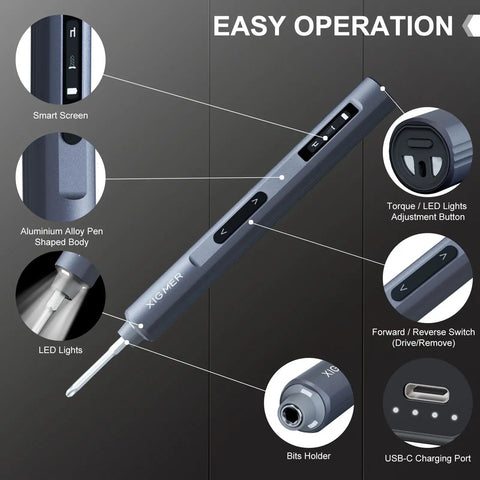 EASY OPERATION

Smart Screen

Aluminium Alloy Pen Shaped Body

LED Lights

XIGMER

Torque / LED Lights Adjustment Button

Forward / Reverse Switch (Drive/Remove)

XIG

Bits Holder

USB-C Charging Port