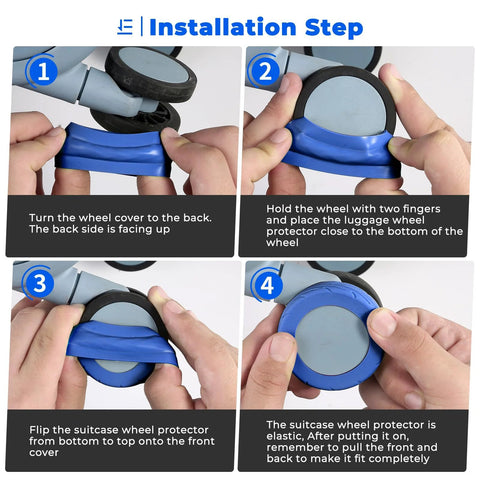 Installation Step

1

Turn the wheel cover to the back. The back side is facing up

2

Hold the wheel with two fingers and place the luggage wheel protector close to the bottom of the wheel

3

Flip the suitcase wheel protector from bottom to top onto the front cover

4

The suitcase wheel protector is elastic, After putting it on, remember to pull the front and back to make it fit completely